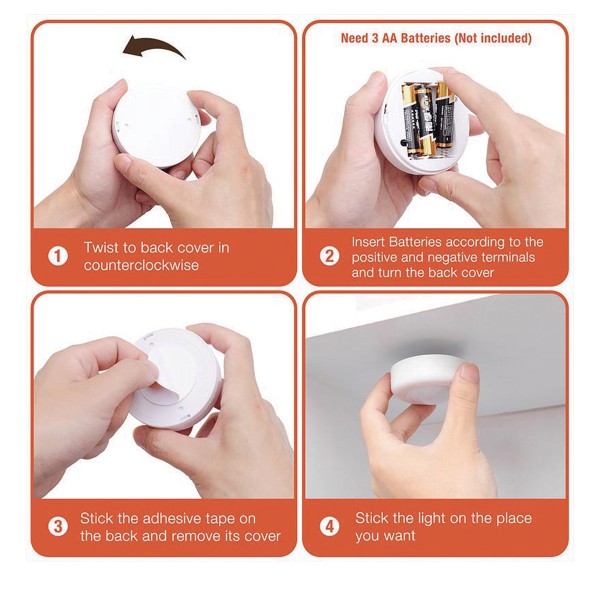 1 Twist to back cover in counterclockwise

Need 3 AA Batteries (Not included)

2 Insert Batteries according to the positive and negative terminals and turn the back cover

3 Stick the adhesive tape on the back and remove its cover

4 Stick the light on the place you want