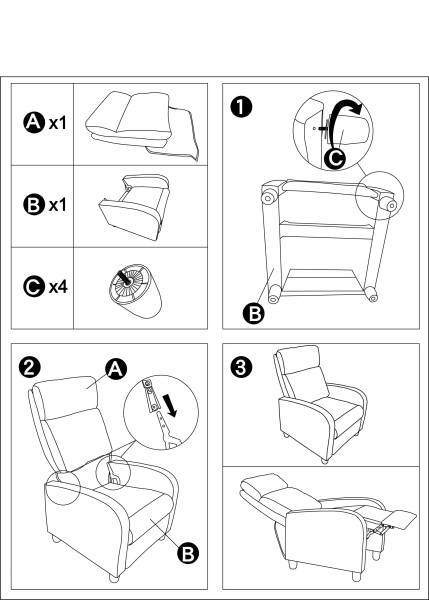 A x1

B x1

C x4

1

C

B

2

A

B

3