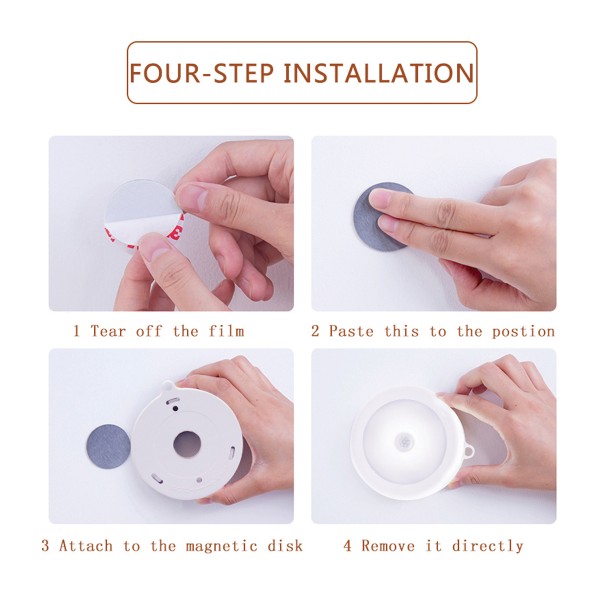 FOUR-STEP INSTALLATION

1 Tear off the film

2 Paste this to the postion

3 Attach to the magnetic disk

4 Remove it directly